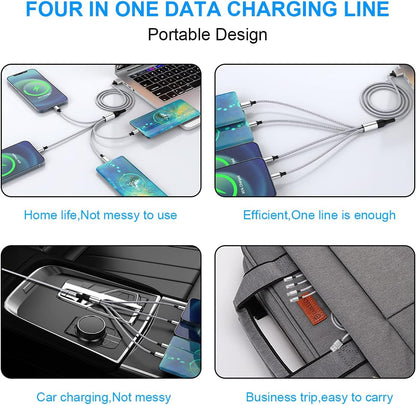 FOUR IN ONE DATA CHARGING LINE

Portable Design

Home life,Not messy to use

Efficient,One line is enough

Car charging,Not messy

Business trip,easy to carry