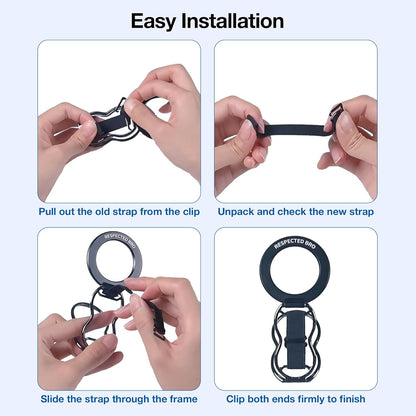 Easy Installation

Pull out the old strap from the clip

Unpack and check the new strap

RESPECTED BRO

Slide the strap through the frame

RESPECTED BRO

Clip both ends firmly to finish