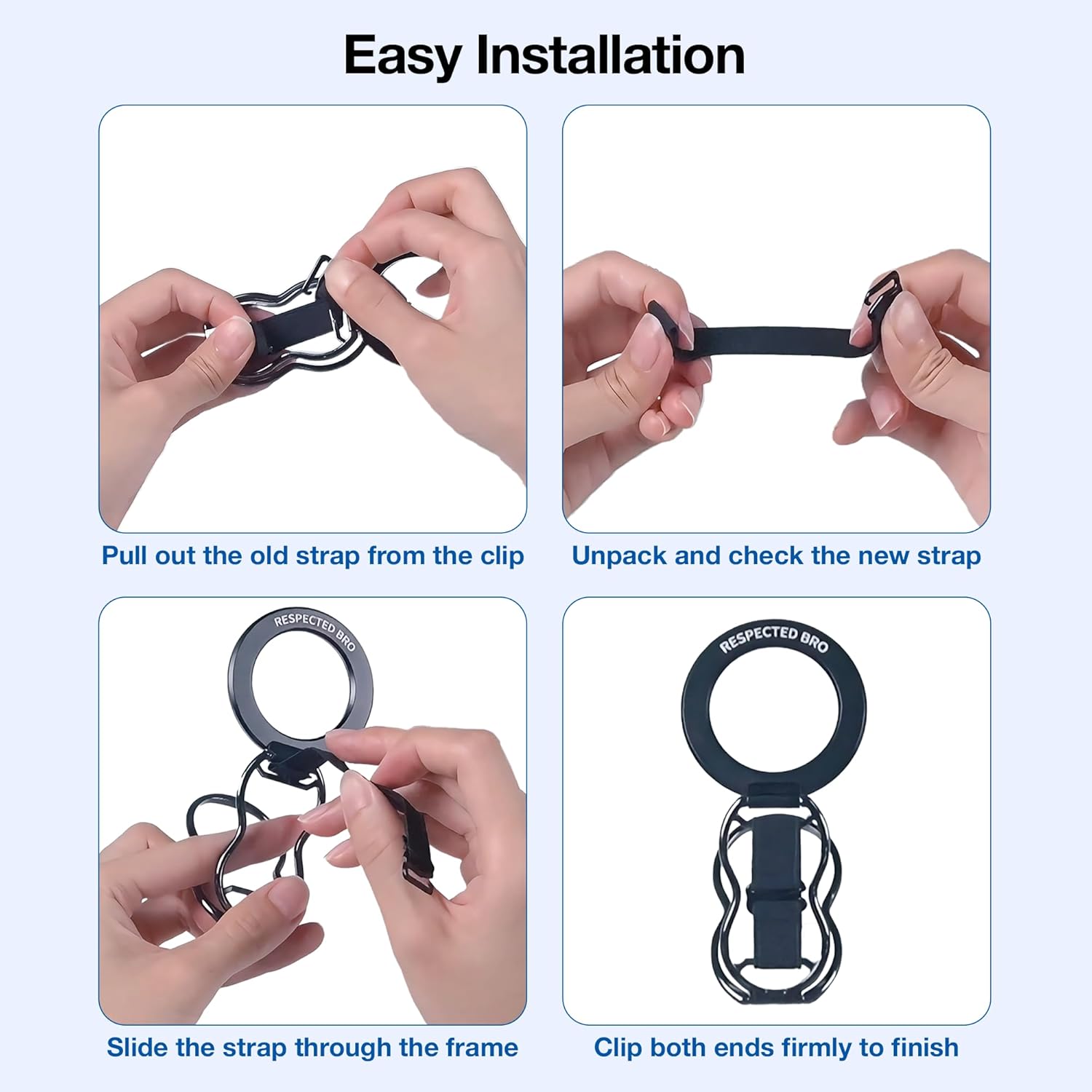 Easy Installation

Pull out the old strap from the clip

Unpack and check the new strap

RESPECTED BRO

Slide the strap through the frame

RESPECTED BRO

Clip both ends firmly to finish