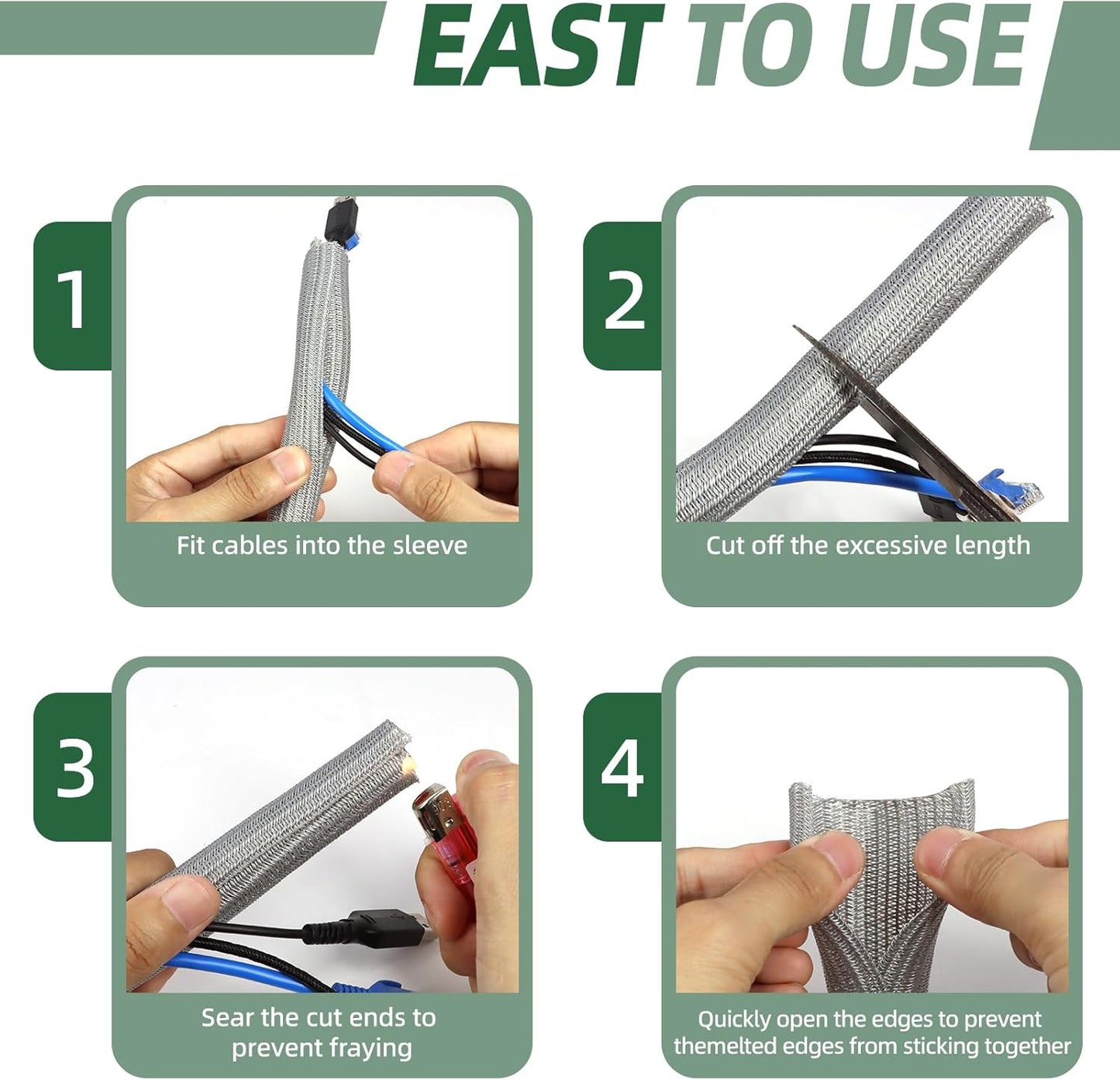 EAST TO USE

1

Fit cables into the sleeve

2

Cut off the excessive length

3

Sear the cut ends to prevent fraying

4

Quickly open the edges to prevent themelted edges from sticking together