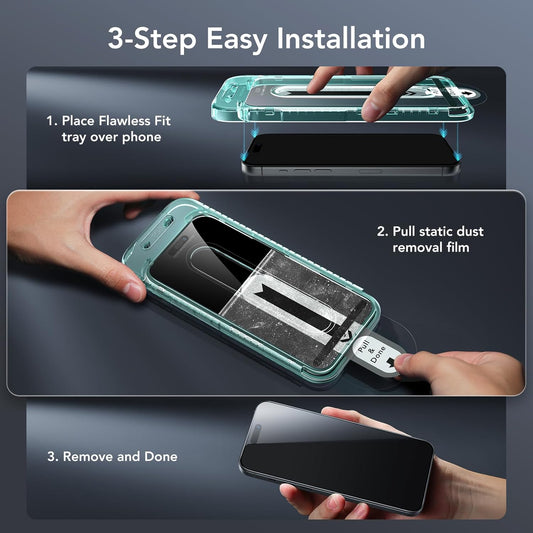 3-Step Easy Installation

1. Place Flawless Fit tray over phone

2. Pull static dust removal film

Pull & Done

3. Remove and Done