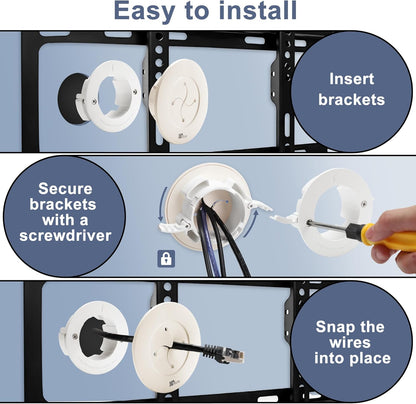 Easy to install

Insert brackets

Secure brackets with a screwdriver

Snap the wires into place