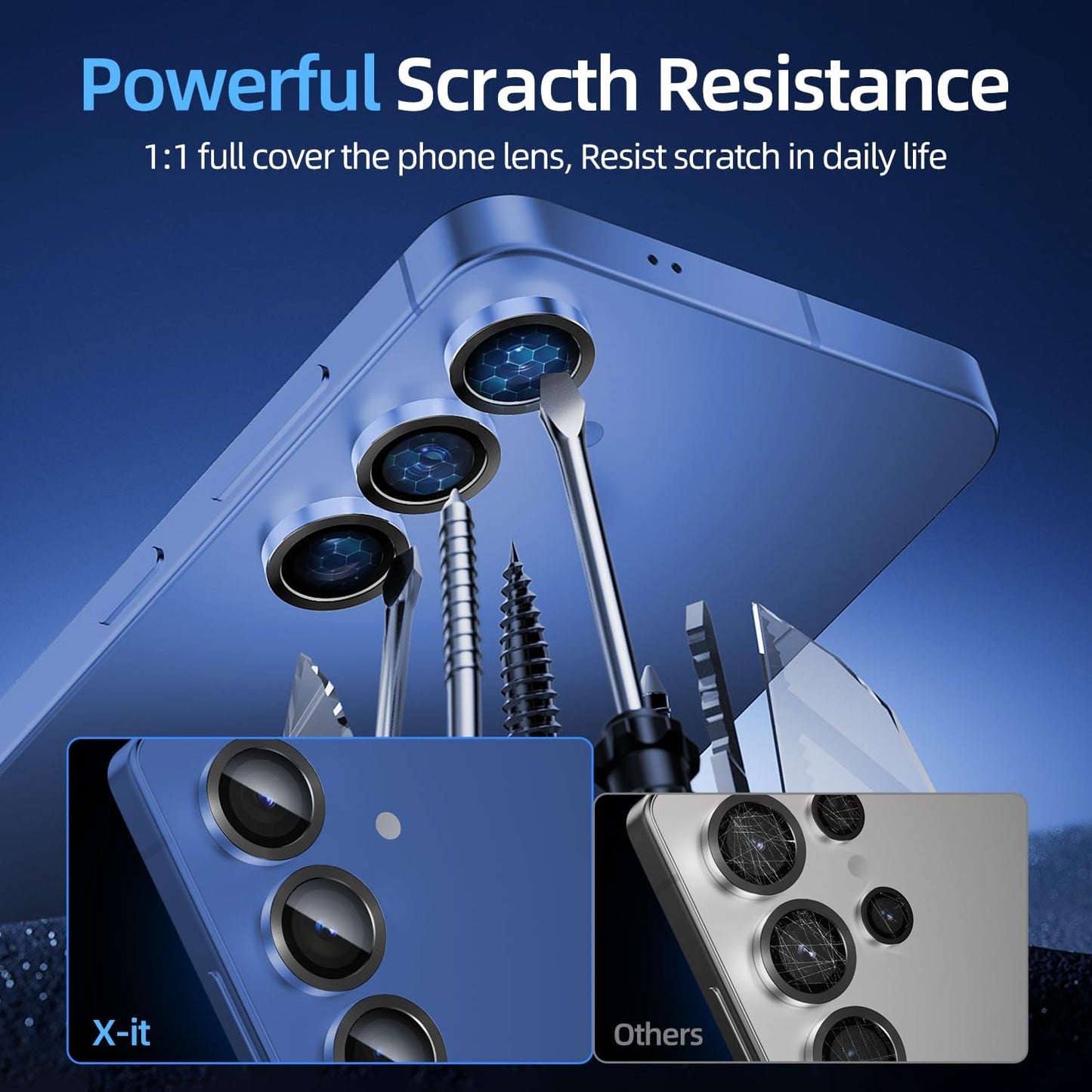 Powerful Scracth Resistance

1:1 full cover the phone lens, Resist scratch in daily life

X-it

Others