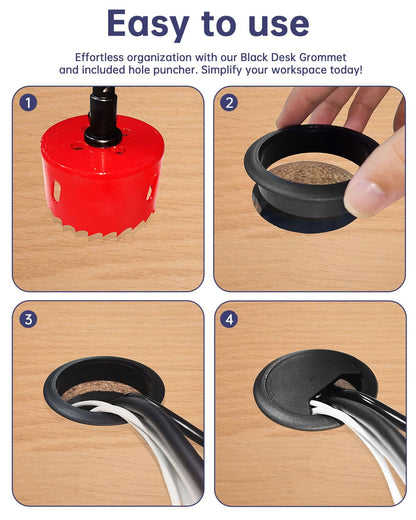 Easy to use

Effortless organization with our Black Desk Grommet and included hole puncher. Simplify your workspace today!

1

2

3

4