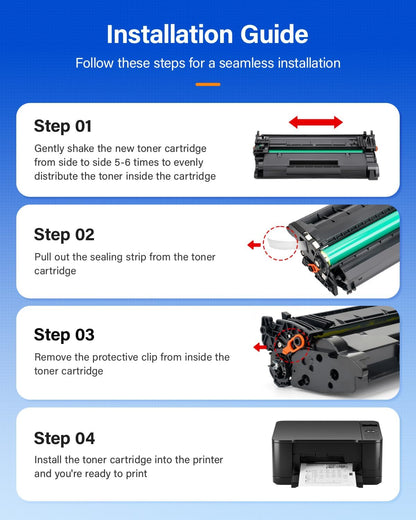 Installation Guide

Follow these steps for a seamless installation

Step 01

Gently shake the new toner cartridge from side to side 5-6 times to evenly distribute the toner inside the cartridge

Step 02

Pull out the sealing strip from the toner cartridge

Step 03

Remove the protective clip from inside the toner cartridge

Step 04

Install the toner cartridge into the printer and you're ready to print