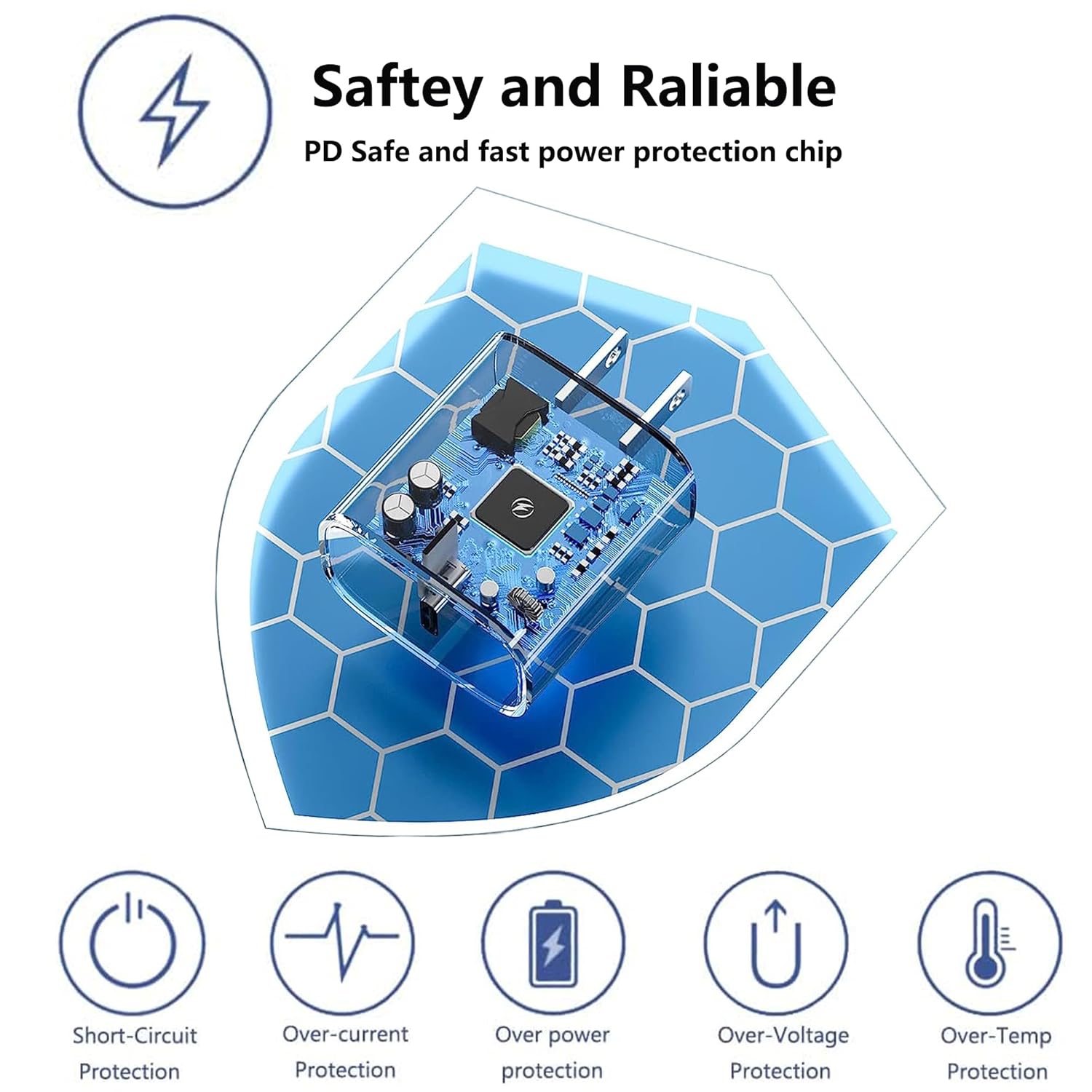 Saftey and Raliable

PD Safe and fast power protection chip

Short-Circuit Protection

Over-current Protection

Over power protection

Over-Voltage Protection

Over-Temp Protection