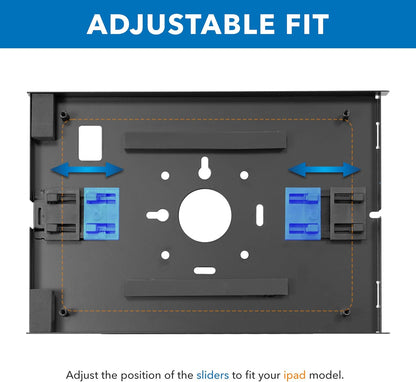 ADJUSTABLE FIT

Adjust the position of the sliders to fit your ipad model.