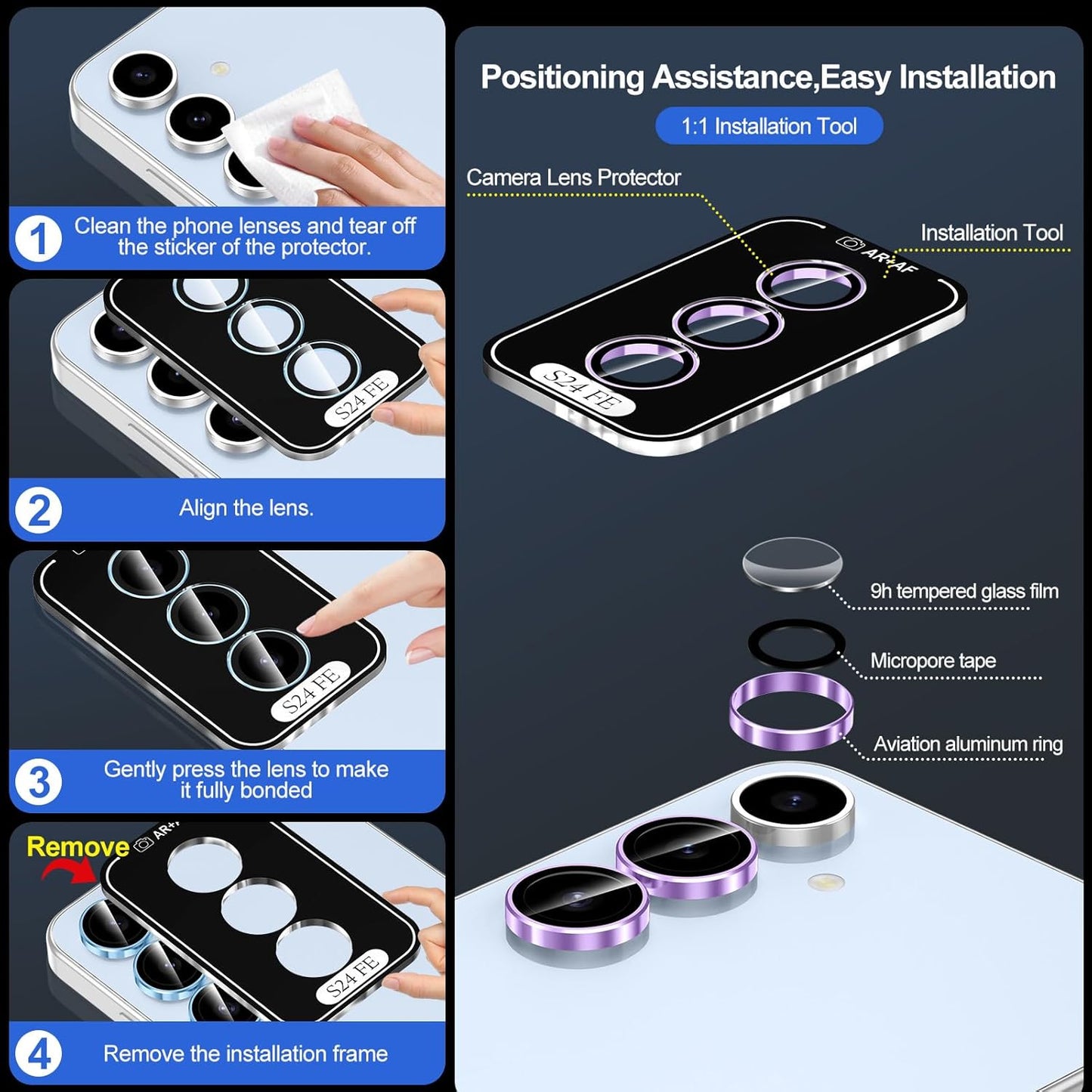 1 Clean the phone lenses and tear off the sticker of the protector.

S24 FE

2 Align the lens.

S24 FE

3 Gently press the lens to make it fully bonded

Remove AR+

S24 FE

4 Remove the installation frame

Positioning Assistance,Easy Installation

1:1 Installation Tool

Camera Lens Protector

Installation Tool

AR+AF

S24 FE

9h tempered glass film

Micropore tape

Aviation aluminum ring