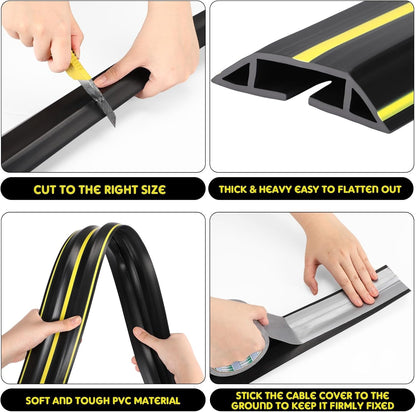 CUT TO THE RIGHT SIZE

THICK & HEAVY EASY TO FLATTEN OUT

SOFT AND TOUGH PVC MATERIAL

STICK THE CABLE COVER TO THE GROUND TO KEEP IT FIRMLY FIXED