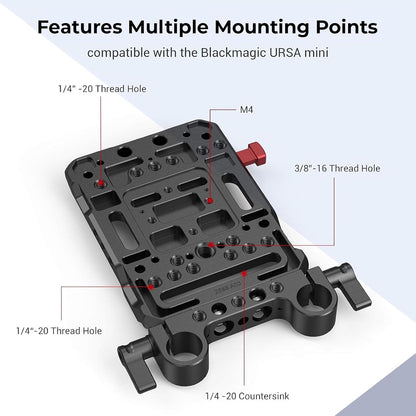 Features Multiple Mounting Points

compatible with the Blackmagic URSA mini

1/4" -20 Thread Hole

M4

3/8"-16 Thread Hole

1/4"-20 Thread Hole

1/4 -20 Countersink