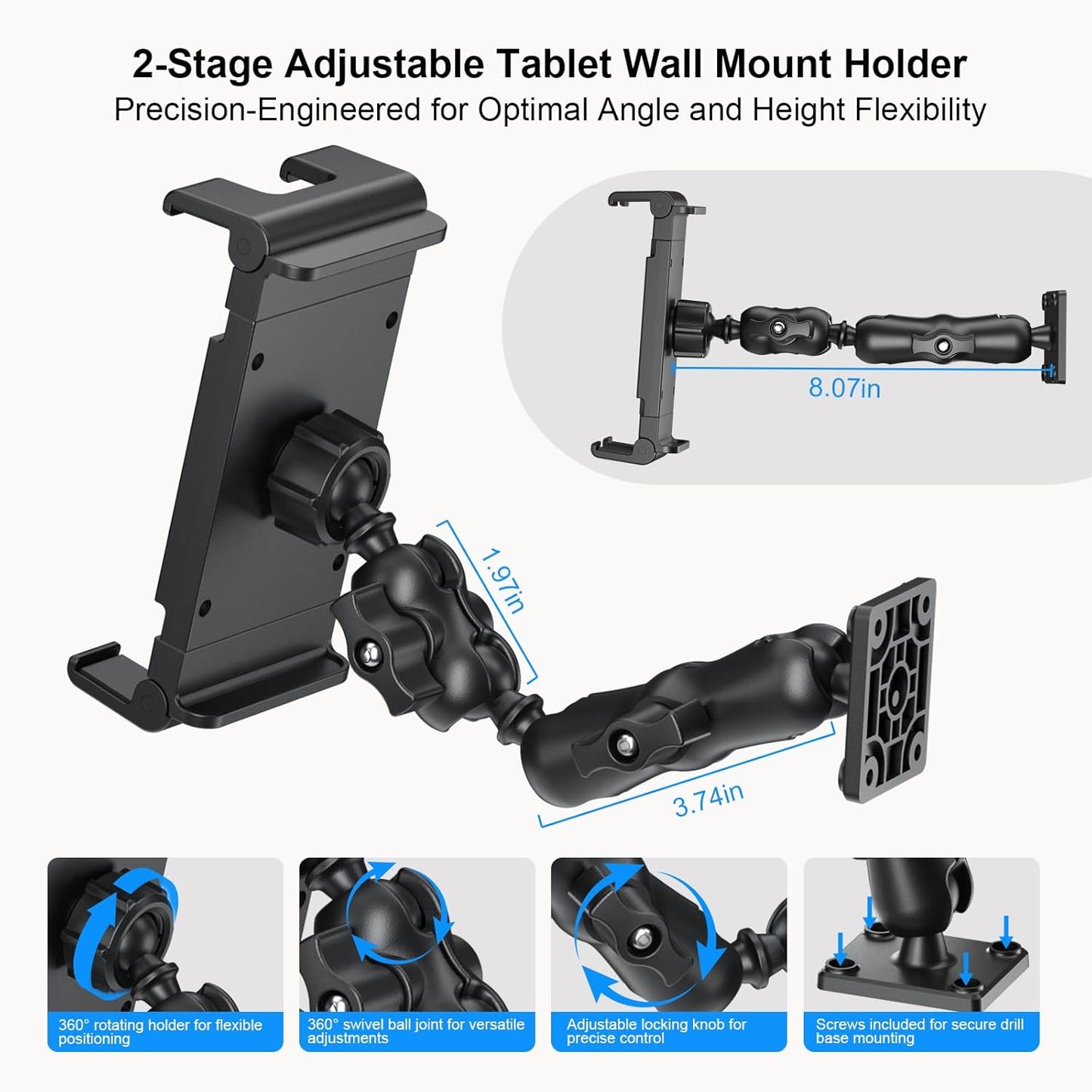 2-Stage Adjustable Tablet Wall Mount Holder
Precision-Engineered for Optimal Angle and Height Flexibility

8.07in

1.97in

3.74in

360° rotating holder for flexible positioning

360° swivel ball joint for versatile adjustments

Adjustable locking knob for precise control

Screws included for secure drill base mounting