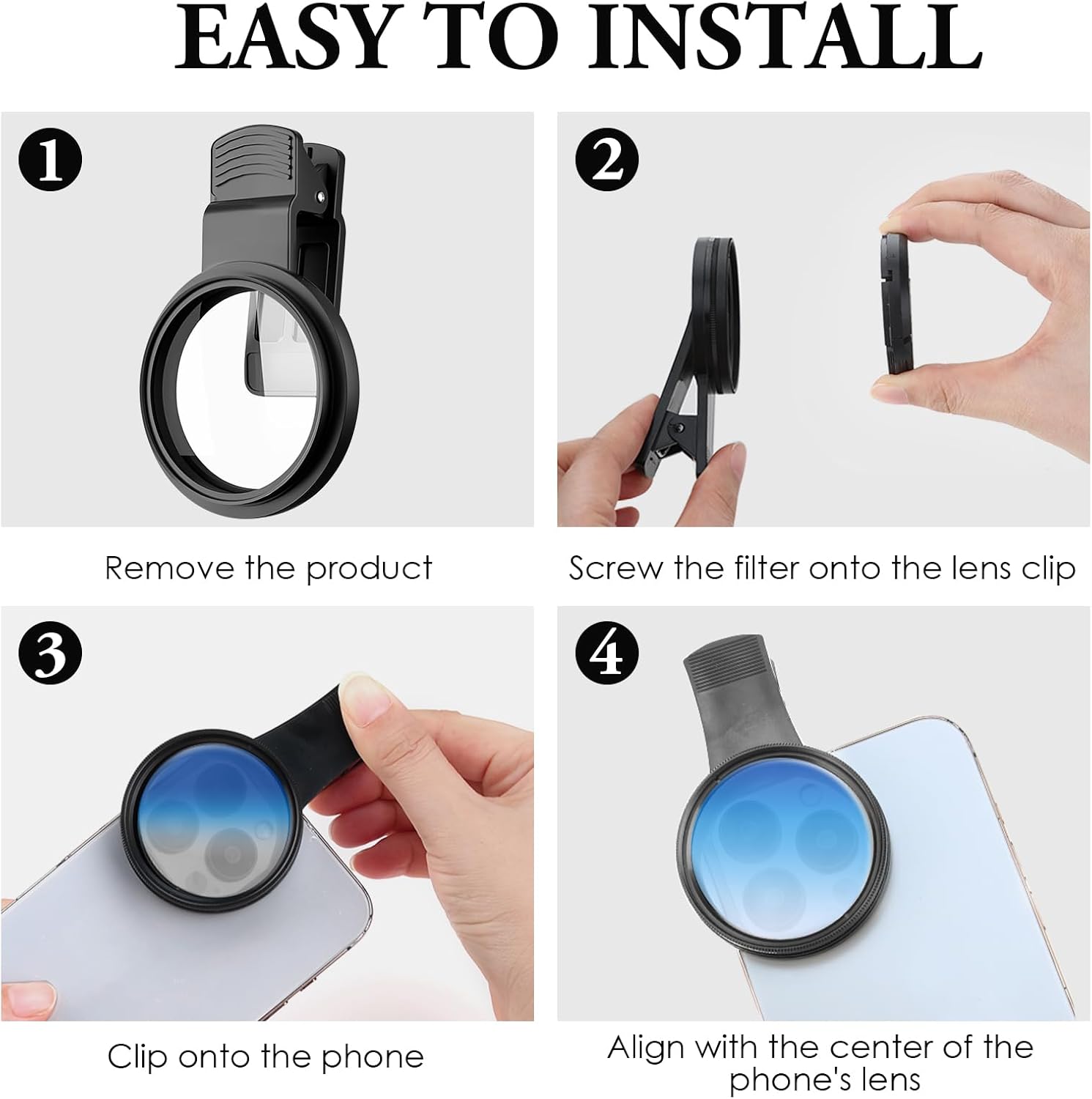 EASY TO INSTALL

1

Remove the product

2

Screw the filter onto the lens clip

3

Clip onto the phone

4

Align with the center of the phone's lens