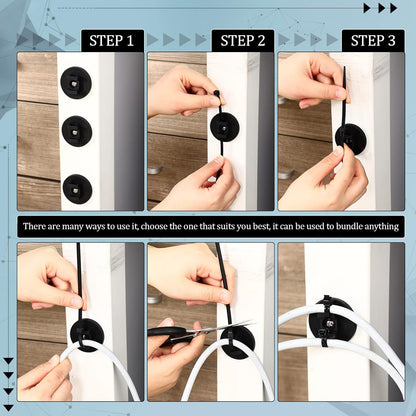 STEP 1

STEP 2

STEP 3

There are many ways to use it, choose the one that suits you best, it can be used to bundle anything