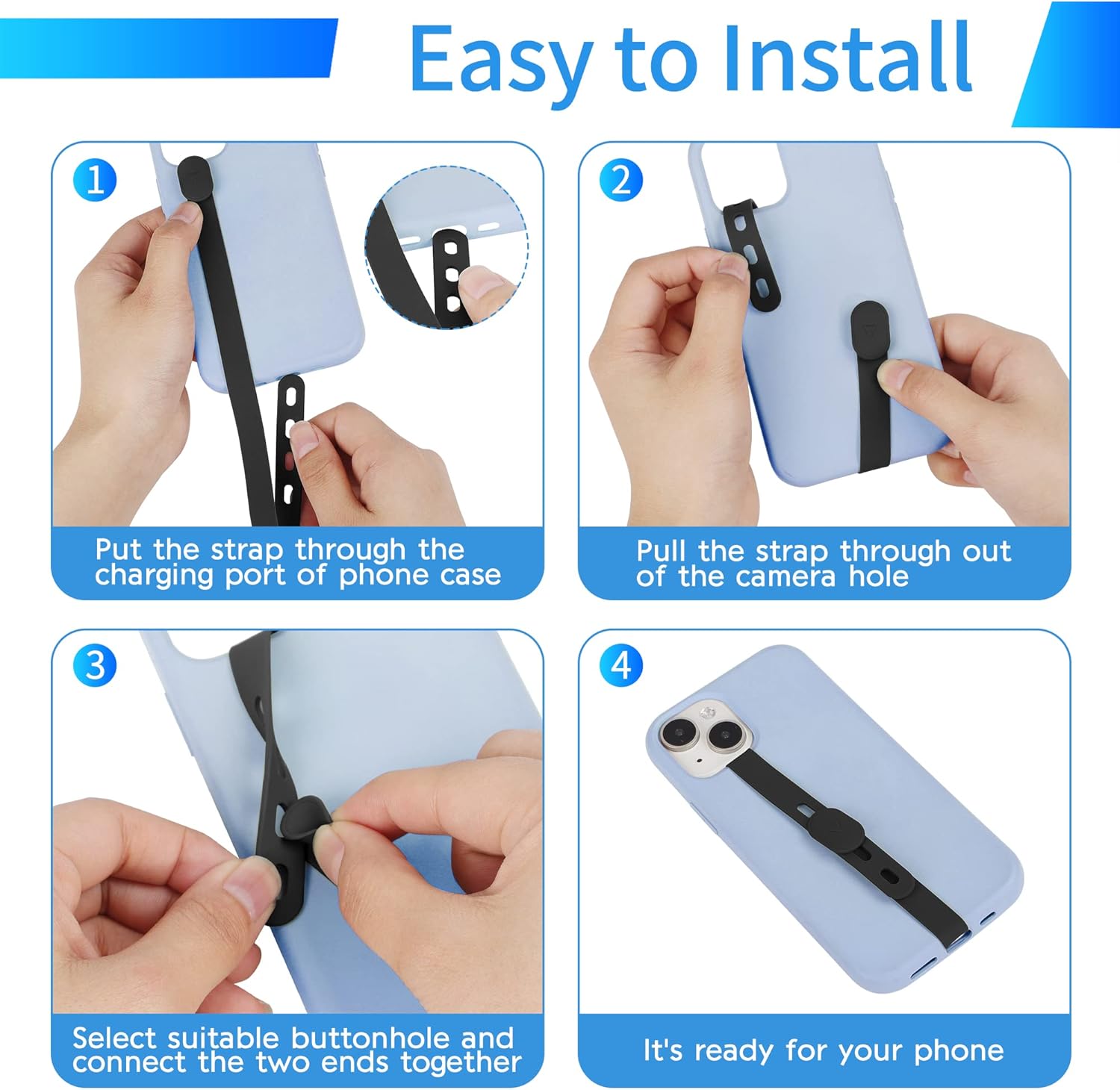 Easy to Install

1
Put the strap through the charging port of phone case

2
Pull the strap through out of the camera hole

3
Select suitable buttonhole and connect the two ends together

4
It's ready for your phone