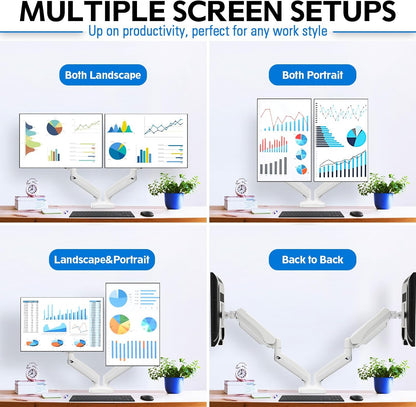 MULTIPLE SCREEN SETUPS

Up on productivity, perfect for any work style

Both Landscape

Both Portrait

Landscape&Portrait

Back to Back