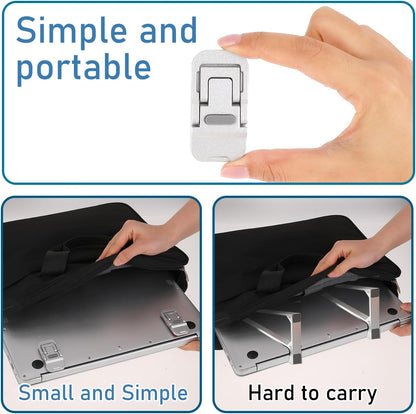 Simple and portable

Small and Simple

Hard to carry