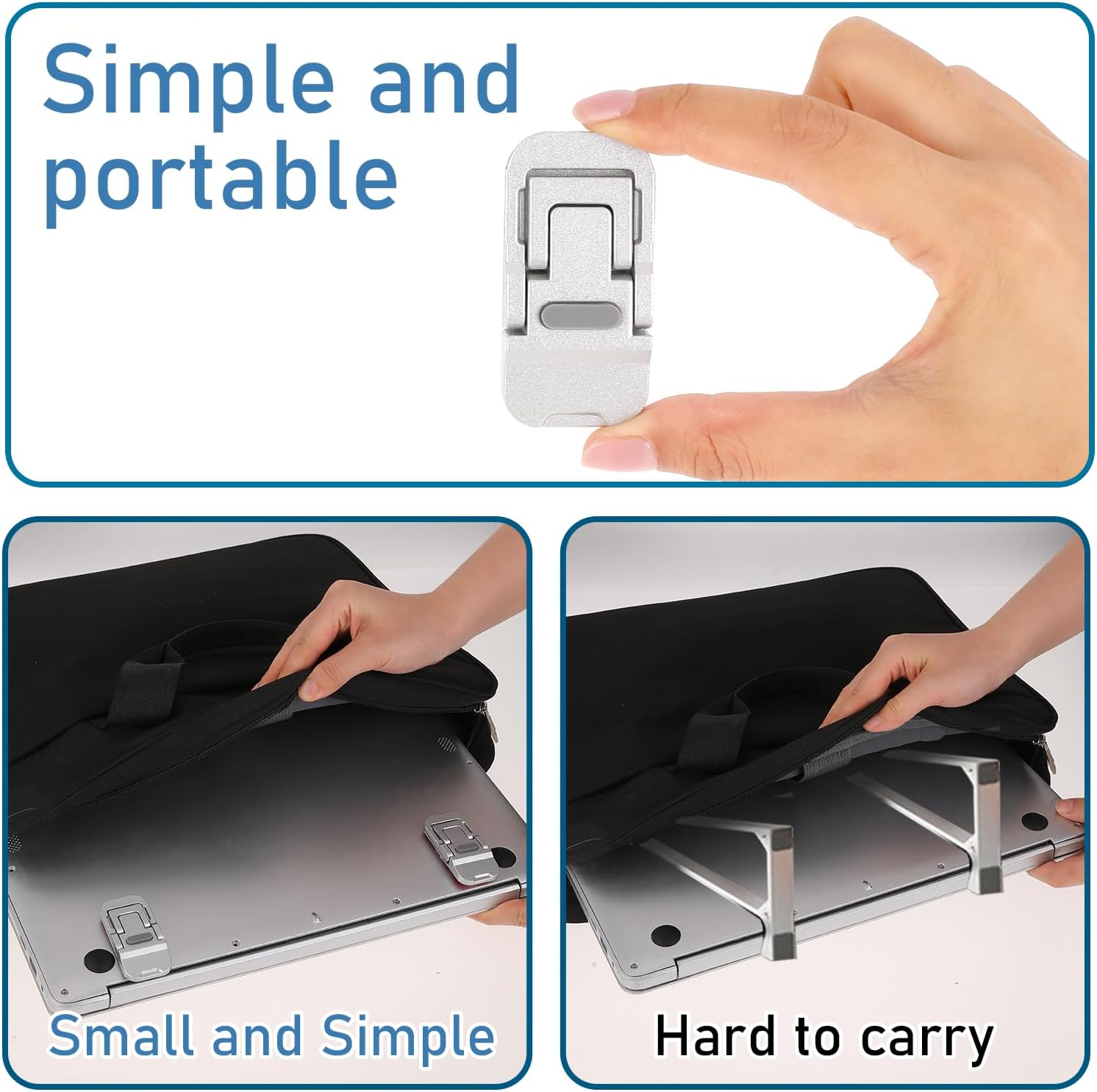 Simple and portable

Small and Simple

Hard to carry