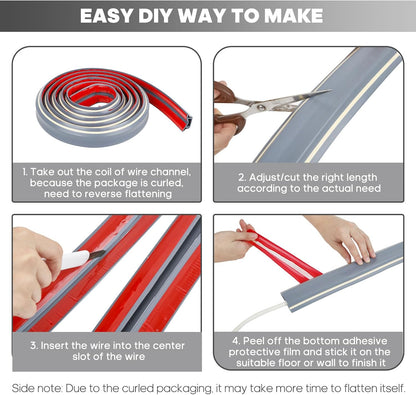 EASY DIY WAY TO MAKE

1. Take out the coil of wire channel, because the package is curled, need to reverse flattening

2. Adjust/cut the right length according to the actual need

3. Insert the wire into the center slot of the wire

4. Peel off the bottom adhesive protective film and stick it on the suitable floor or wall to finish it

Side note: Due to the curled packaging, it may take more time to flatten itself.