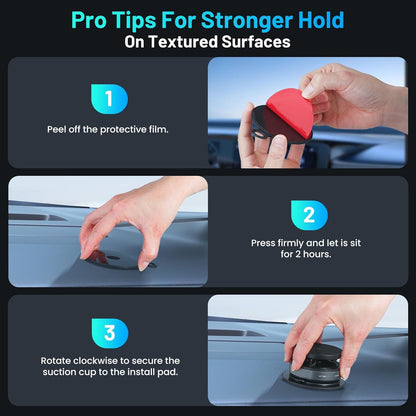 Pro Tips For Stronger Hold
On Textured Surfaces

1
Peel off the protective film.

2
Press firmly and let is sit for 2 hours.

3
Rotate clockwise to secure the suction cup to the install pad.