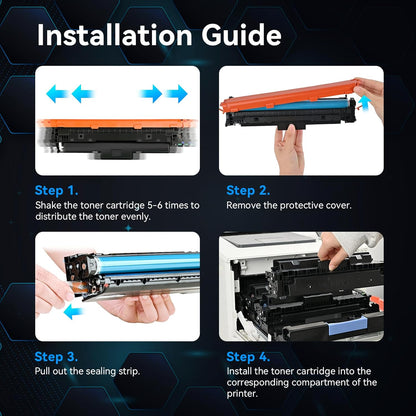 Installation Guide

Step 1.
Shake the toner cartridge 5-6 times to distribute the toner evenly.

Step 2.
Remove the protective cover.

Step 3.
Pull out the sealing strip.

Step 4.
Install the toner cartridge into the corresponding compartment of the printer.