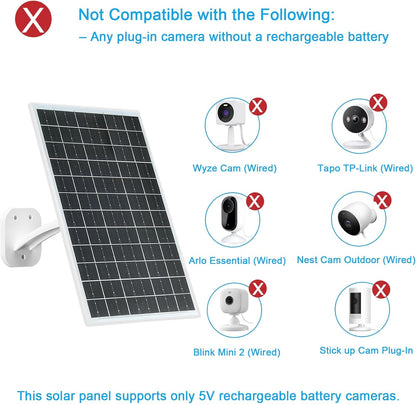 Not Compatible with the Following:
– Any plug-in camera without a rechargeable battery

Wyze Cam (Wired)

Tapo TP-Link (Wired)

Arlo Essential (Wired)

Nest Cam Outdoor (Wired)

Blink Mini 2 (Wired)

Stick up Cam Plug-In

This solar panel supports only 5V rechargeable battery cameras.