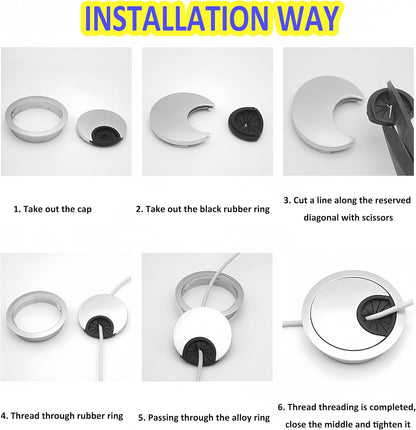 INSTALLATION WAY

1. Take out the cap

2. Take out the black rubber ring

3. Cut a line along the reserved diagonal with scissors

4. Thread through rubber ring

5. Passing through the alloy ring

6. Thread threading is completed, close the middle and tighten it