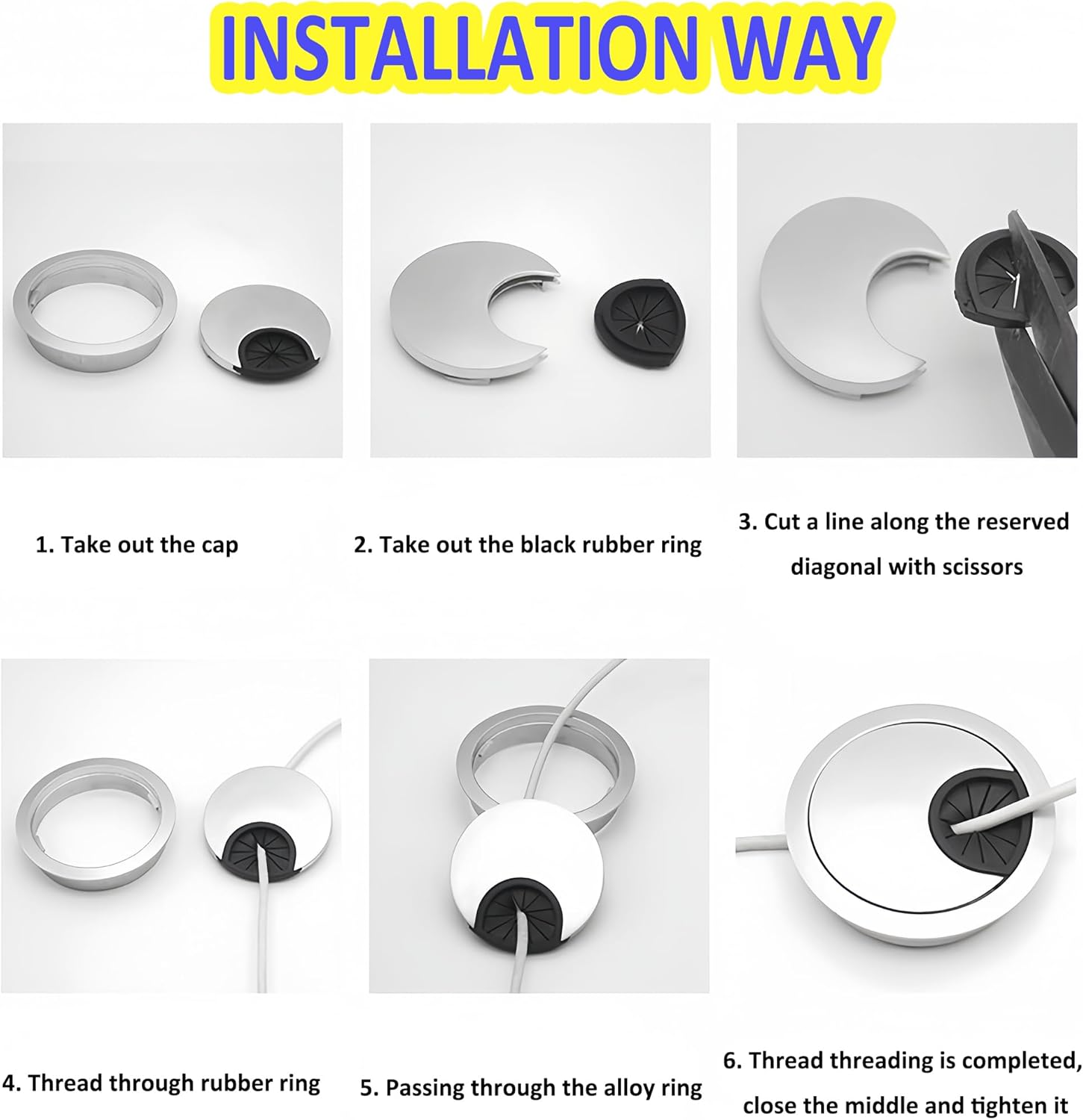 INSTALLATION WAY

1. Take out the cap

2. Take out the black rubber ring

3. Cut a line along the reserved diagonal with scissors

4. Thread through rubber ring

5. Passing through the alloy ring

6. Thread threading is completed, close the middle and tighten it