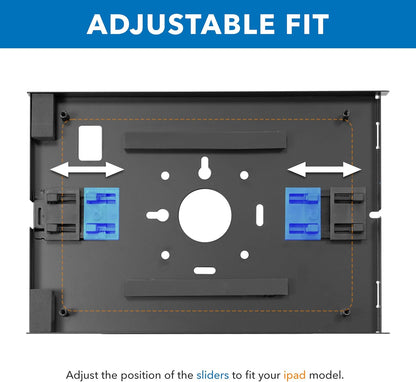 ADJUSTABLE FIT

Adjust the position of the sliders to fit your ipad model.