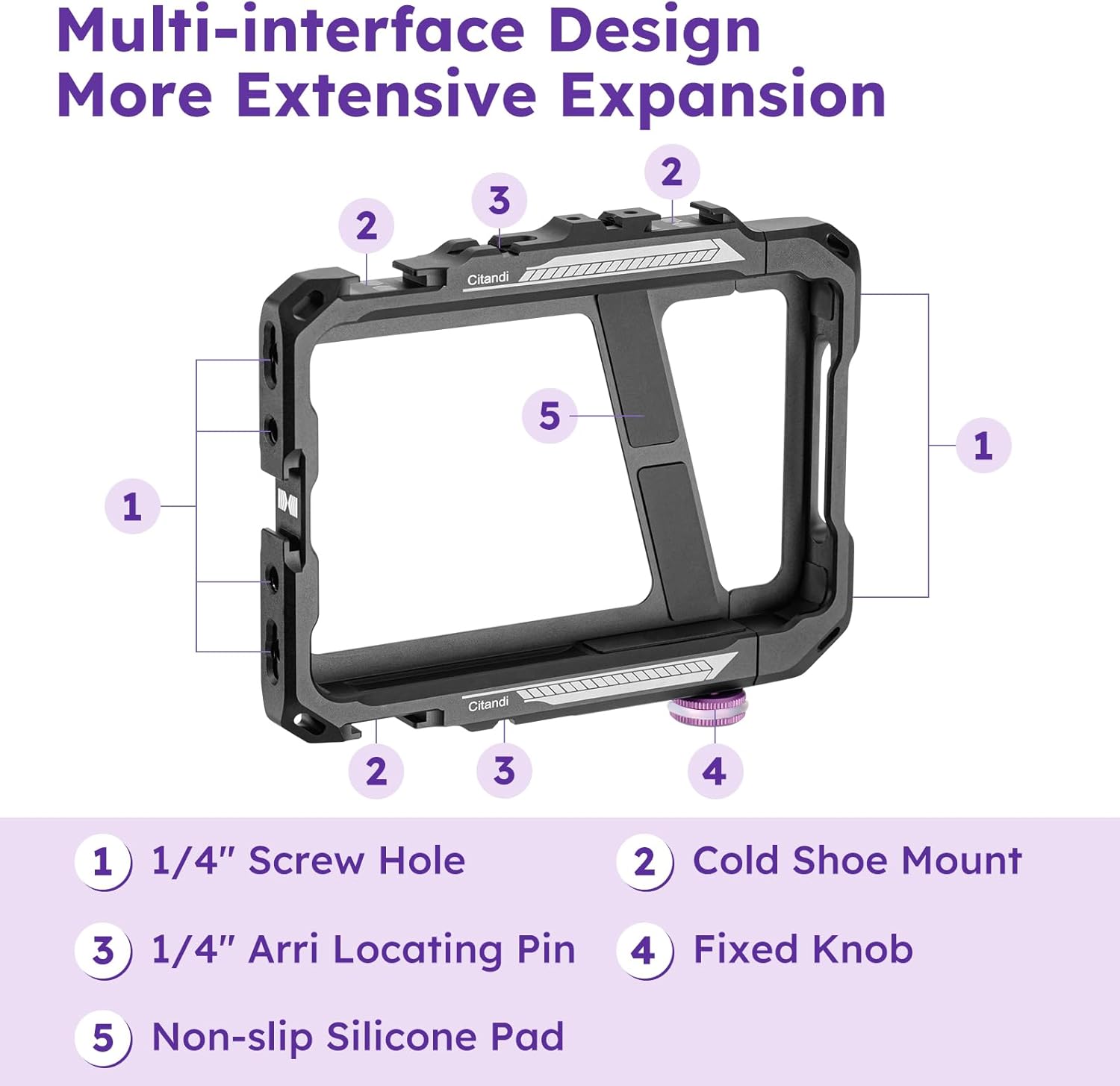 Multi-interface Design
More Extensive Expansion

2
3
2
Citandi
5
1
1
Citandi
2
3
4

1 1/4" Screw Hole
2 Cold Shoe Mount
3 1/4" Arri Locating Pin
4 Fixed Knob
5 Non-slip Silicone Pad