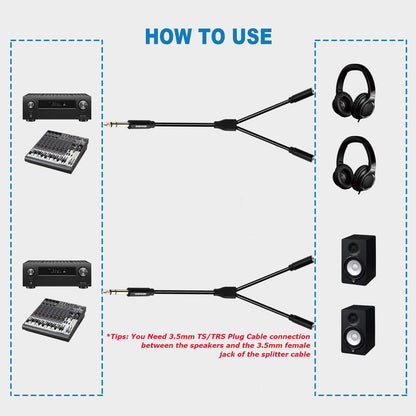 HOW TO USE

*Tips: You Need 3.5mm TS/TRS Plug Cable connection between the speakers and the 3.5mm female jack of the splitter cable