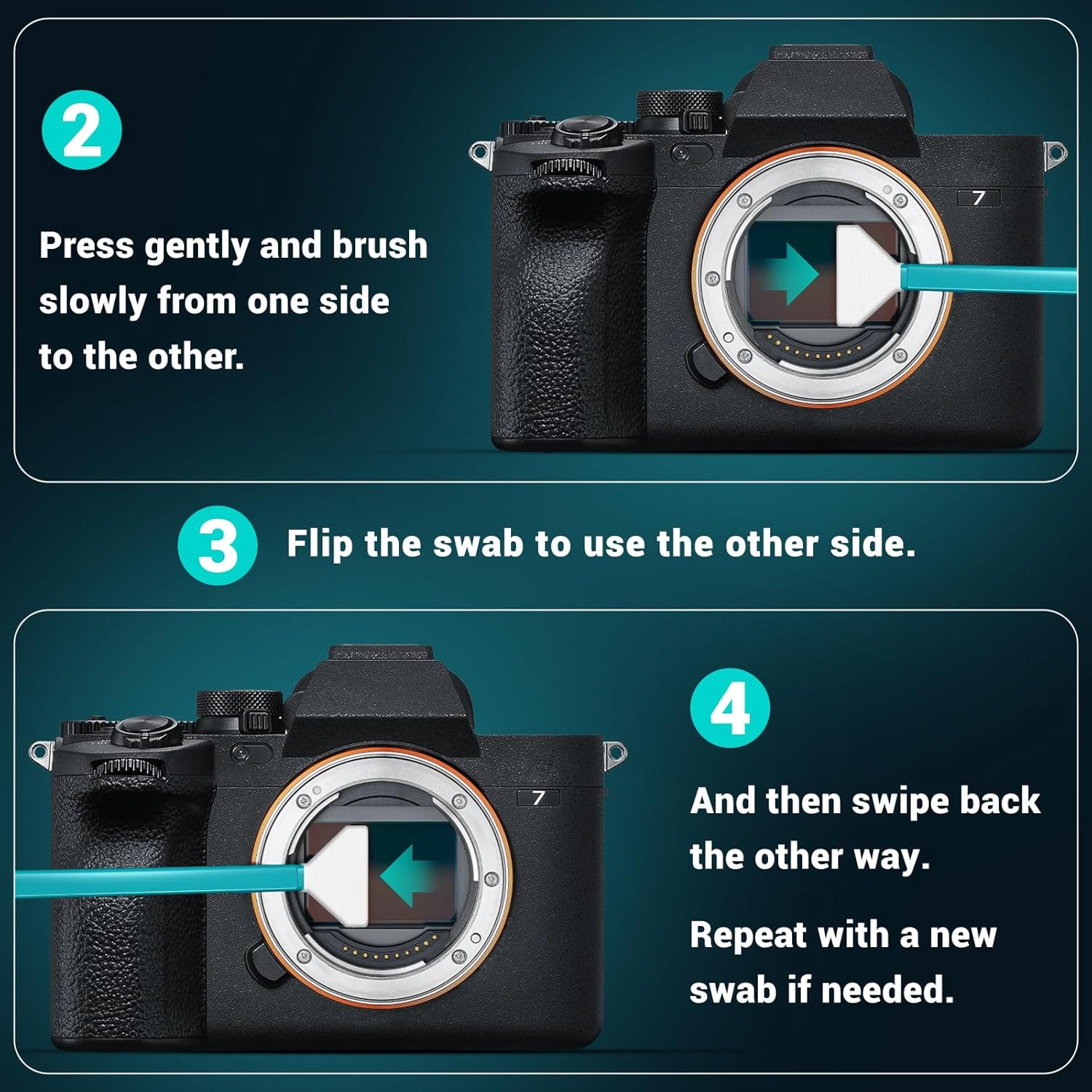 2

Press gently and brush slowly from one side to the other.

7

3 Flip the swab to use the other side.

7

4

And then swipe back the other way.

Repeat with a new swab if needed.