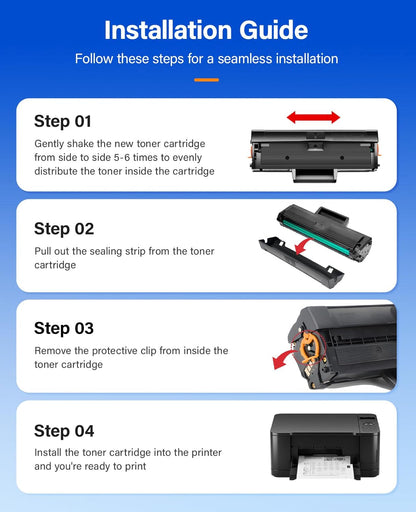 Installation Guide

Follow these steps for a seamless installation

Step 01

Gently shake the new toner cartridge from side to side 5-6 times to evenly distribute the toner inside the cartridge

Step 02

Pull out the sealing strip from the toner cartridge

Step 03

Remove the protective clip from inside the toner cartridge

Step 04

Install the toner cartridge into the printer and you're ready to print