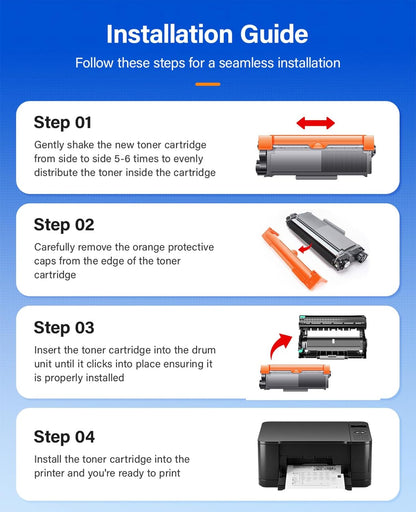 Installation Guide

Follow these steps for a seamless installation

Step 01

Gently shake the new toner cartridge from side to side 5-6 times to evenly distribute the toner inside the cartridge

Step 02

Carefully remove the orange protective caps from the edge of the toner cartridge

Step 03

Insert the toner cartridge into the drum unit until it clicks into place ensuring it is properly installed

Step 04

Install the toner cartridge into the printer and you're ready to print