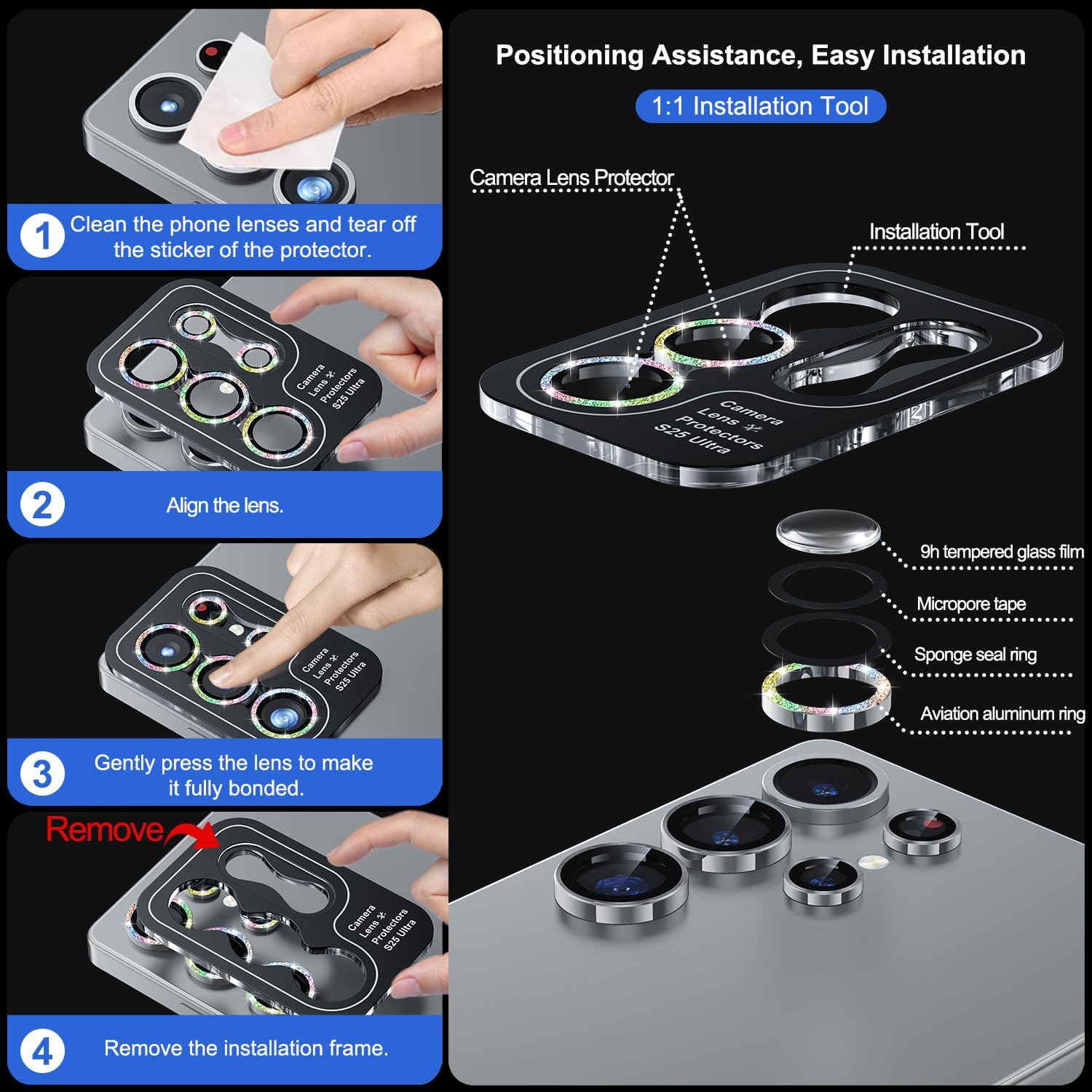 1 Clean the phone lenses and tear off the sticker of the protector.

Camera Lens Protectors S25 Ultra

2 Align the lens.

Camera Lens Protectors S25 Ultra

3 Gently press the lens to make it fully bonded.

Remove

Camera Lens Protectors S25 Ultra

4 Remove the installation frame.

Positioning Assistance, Easy Installation

1:1 Installation Tool

Camera Lens Protector

Installation Tool

Camera Lens Protectors S25 Ultra

9h tempered glass film

Micropore tape

Sponge seal ring

Aviation aluminum ring