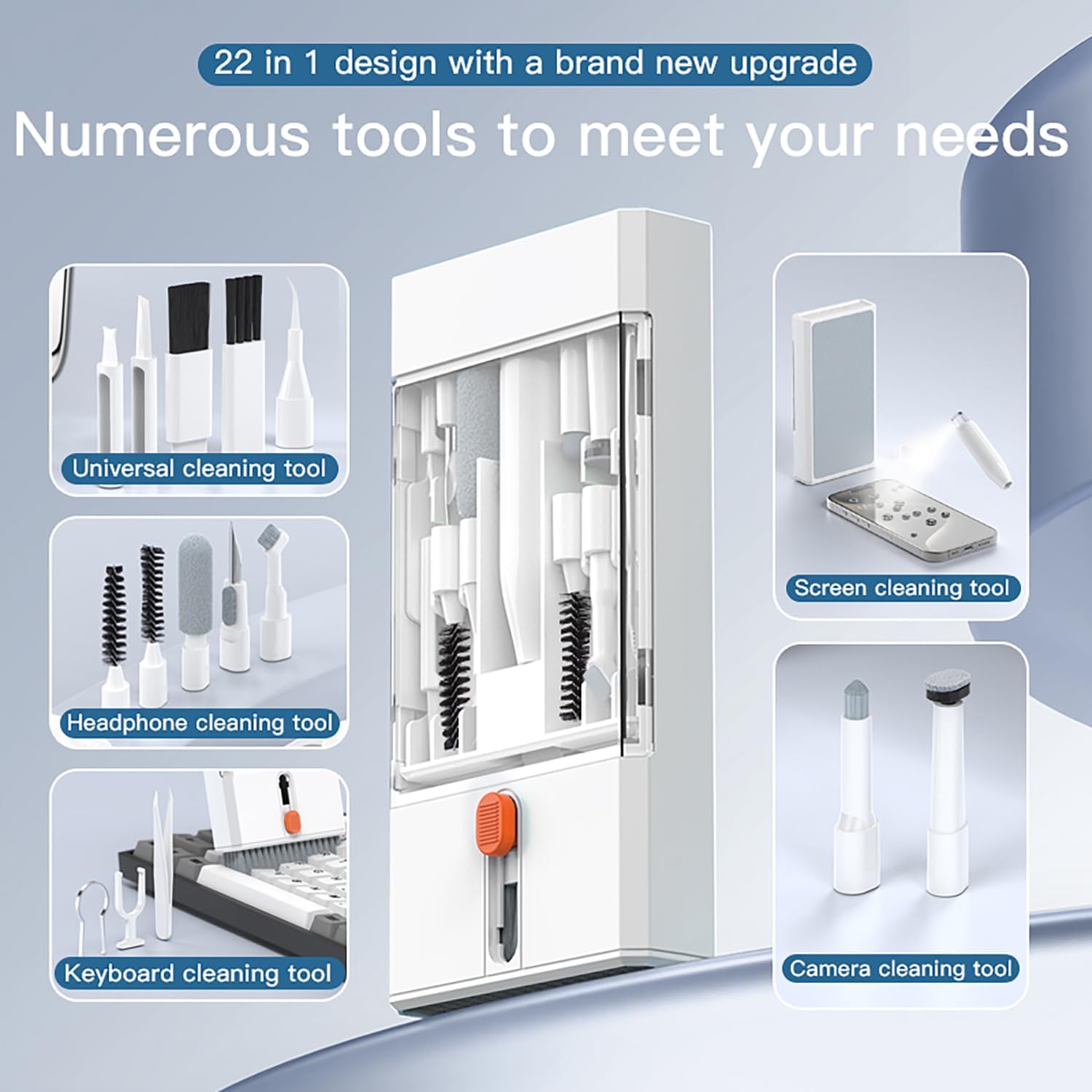 22 in 1 design with a brand new upgrade

Numerous tools to meet your needs

Universal cleaning tool

Headphone cleaning tool

Keyboard cleaning tool

Screen cleaning tool

Camera cleaning tool