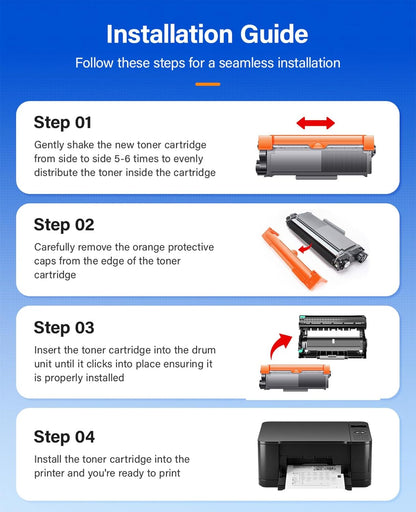 Installation Guide

Follow these steps for a seamless installation

Step 01

Gently shake the new toner cartridge from side to side 5-6 times to evenly distribute the toner inside the cartridge

Step 02

Carefully remove the orange protective caps from the edge of the toner cartridge

Step 03

Insert the toner cartridge into the drum unit until it clicks into place ensuring it is properly installed

Step 04

Install the toner cartridge into the printer and you're ready to print