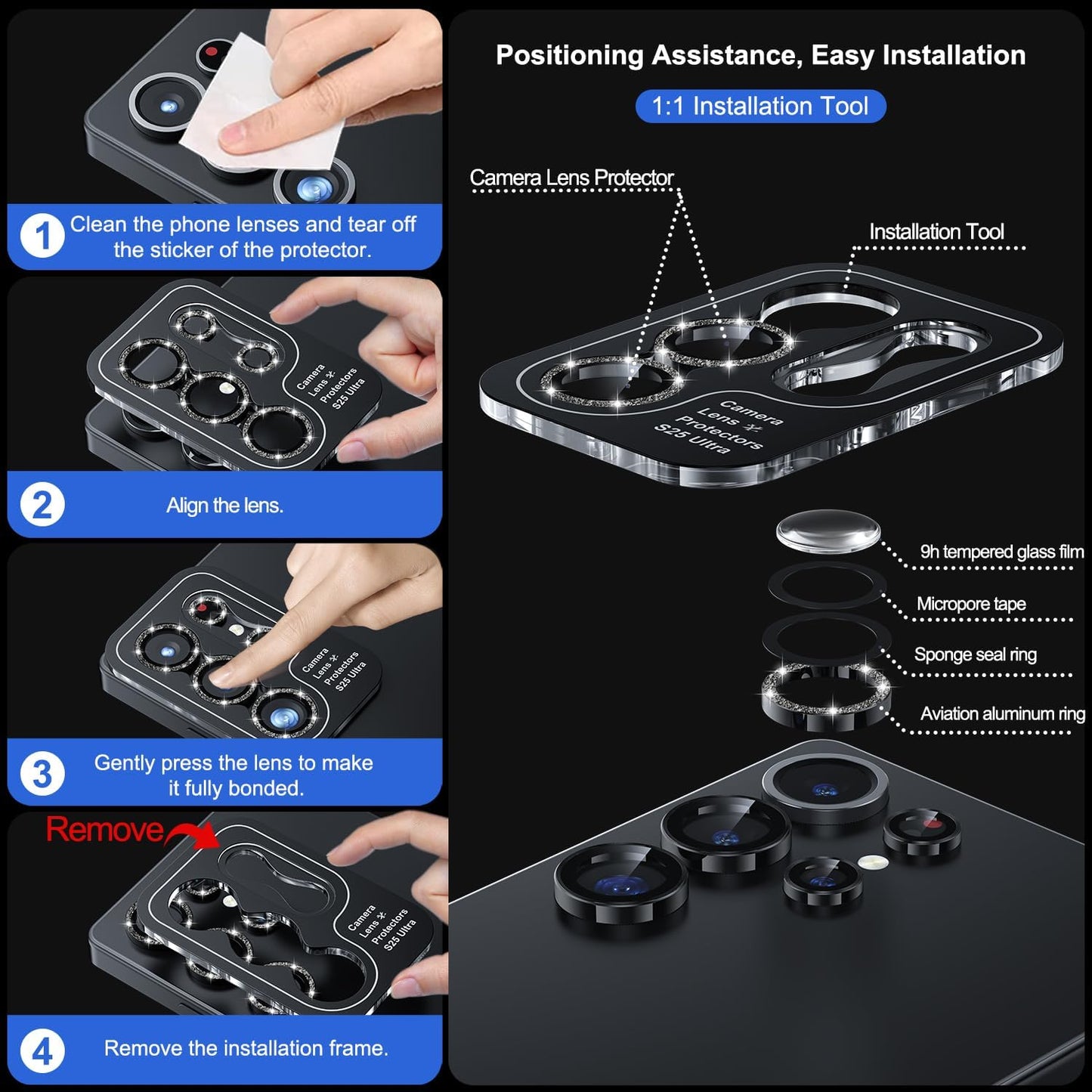 1 Clean the phone lenses and tear off the sticker of the protector.

Camera Lens Protectors S25 Ultra

2 Align the lens.

Camera Lens Protectors S25 Ultra

3 Gently press the lens to make it fully bonded.

Remove

Camera Lens Protectors S25 Ultra

4 Remove the installation frame.

Positioning Assistance, Easy Installation

1:1 Installation Tool

Camera Lens Protector

Installation Tool

Camera Lens Protectors S25 Ultra

9h tempered glass film

Micropore tape

Sponge seal ring

Aviation aluminum ring