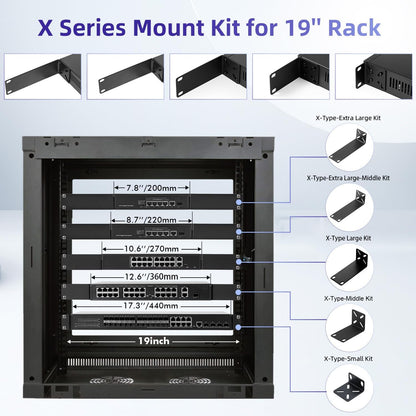 X Series Mount Kit for 19" Rack

7.8''/200mm

8.7''/220mm

10.6''/270mm

12.6''/360mm

17.3''/440mm

19inch

X-Type-Extra Large Kit

X-Type-Extra Large-Middle Kit

X-Type Large Kit

X-Type-Middle Kit

X-Type-Small Kit