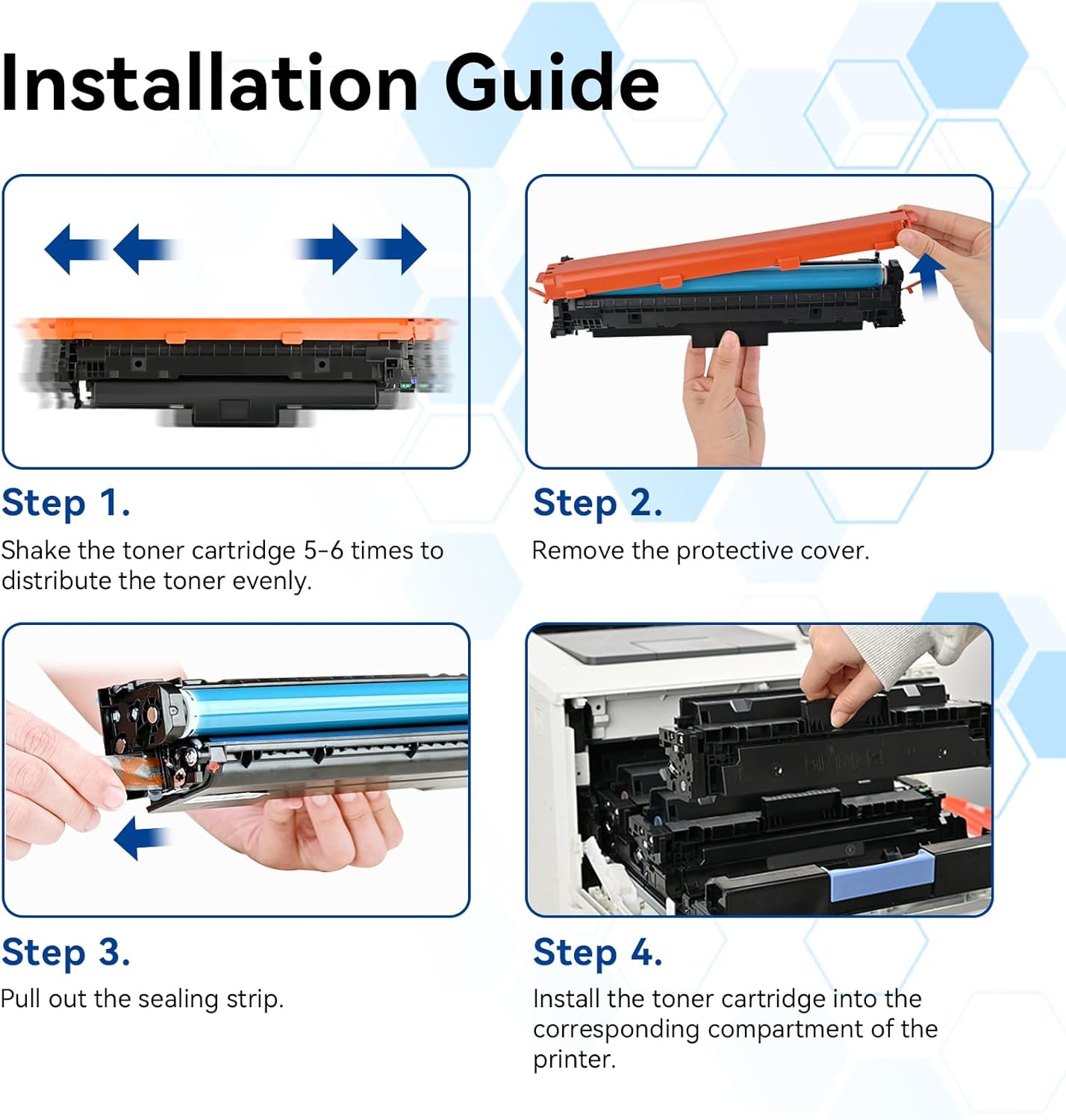 Installation Guide

Step 1.

Shake the toner cartridge 5-6 times to distribute the toner evenly.

Step 2.

Remove the protective cover.

Step 3.

Pull out the sealing strip.

Step 4.

Install the toner cartridge into the corresponding compartment of the printer.