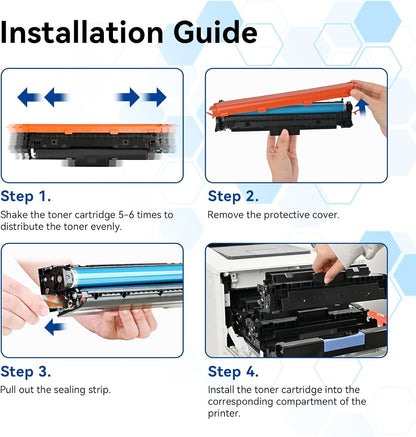 Installation Guide

Step 1.

Shake the toner cartridge 5-6 times to distribute the toner evenly.

Step 2.

Remove the protective cover.

Step 3.

Pull out the sealing strip.

Step 4.

Install the toner cartridge into the corresponding compartment of the printer.