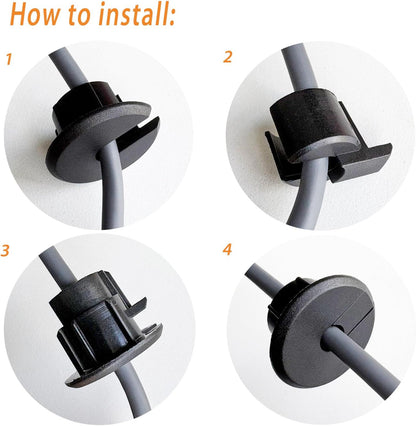 How to install:

1

2

3

4