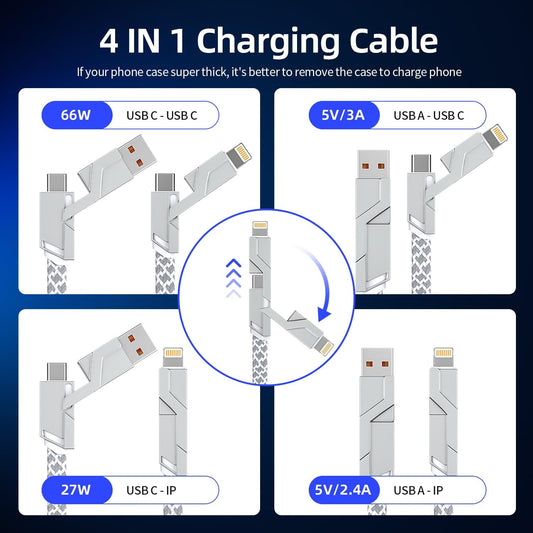 4 IN 1 Charging Cable

If your phone case super thick, it's better to remove the case to charge phone

66W USB C - USB C

5V/3A USB A - USB C

27W USB C - IP

5V/2.4A USB A - IP