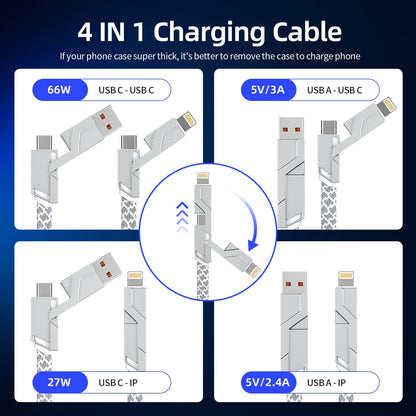 4 IN 1 Charging Cable

If your phone case super thick, it's better to remove the case to charge phone

66W USB C - USB C

5V/3A USB A - USB C

27W USB C - IP

5V/2.4A USB A - IP