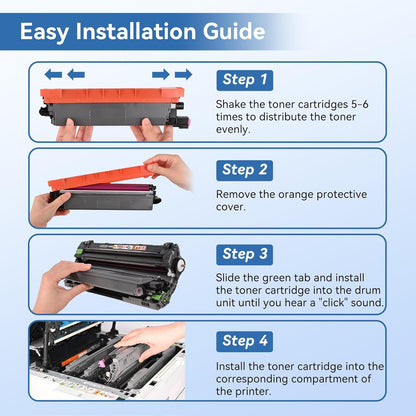 Easy Installation Guide

Step 1

Shake the toner cartridges 5-6 times to distribute the toner evenly.

Step 2

Remove the orange protective cover.

Step 3

Slide the green tab and install the toner cartridge into the drum unit until you hear a "click" sound.

Step 4

Install the toner cartridge into the corresponding compartment of the printer.