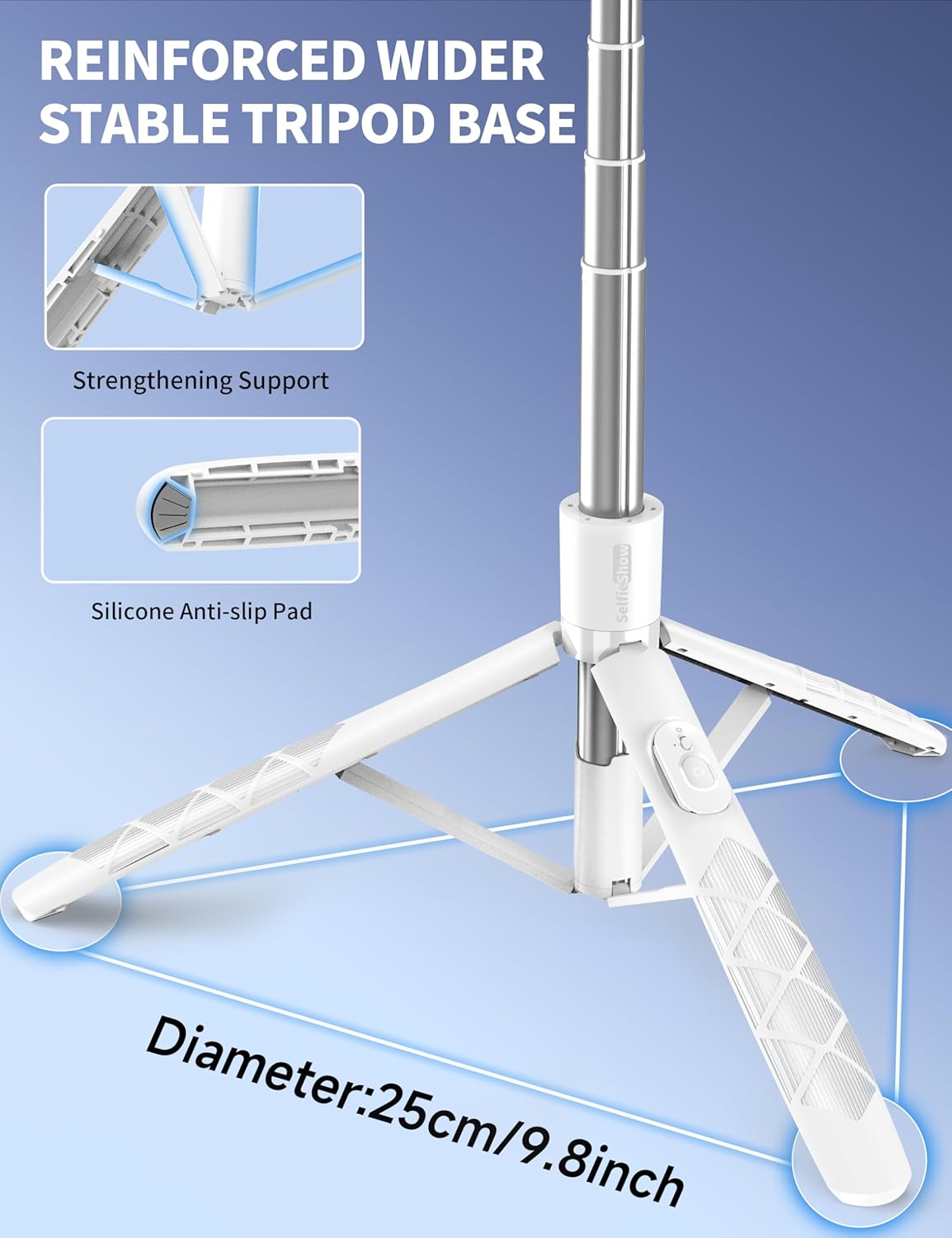 REINFORCED WIDER STABLE TRIPOD BASE

Strengthening Support

Silicone Anti-slip Pad

SelfieShow

Diameter:25cm/9.8inch