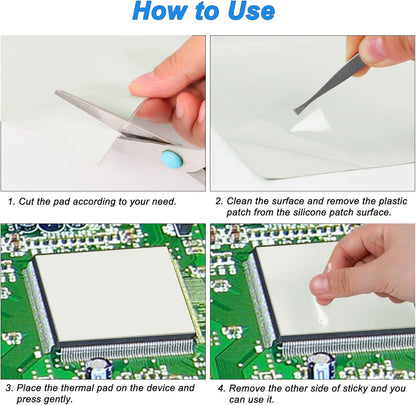 How to Use

1. Cut the pad according to your need.

2. Clean the surface and remove the plastic patch from the silicone patch surface.

3. Place the thermal pad on the device and press gently.

4. Remove the other side of sticky and you can use it.