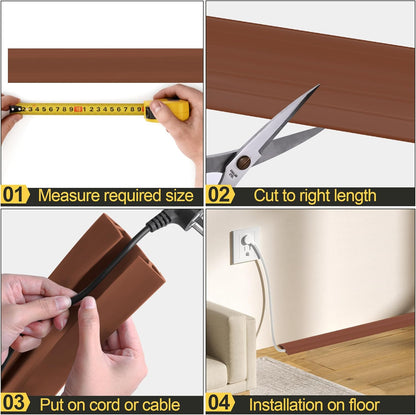 2 3 4 5 6 7 8 9 10 1 2 3 4 5 6 7 8 9

01 Measure required size

02 Cut to right length

03 Put on cord or cable

04 Installation on floor