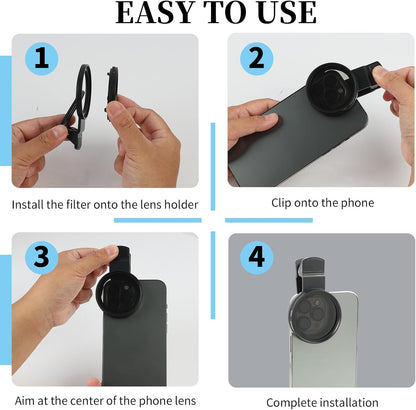 EASY TO USE

1

Install the filter onto the lens holder

2

Clip onto the phone

3

Aim at the center of the phone lens

4

Complete installation