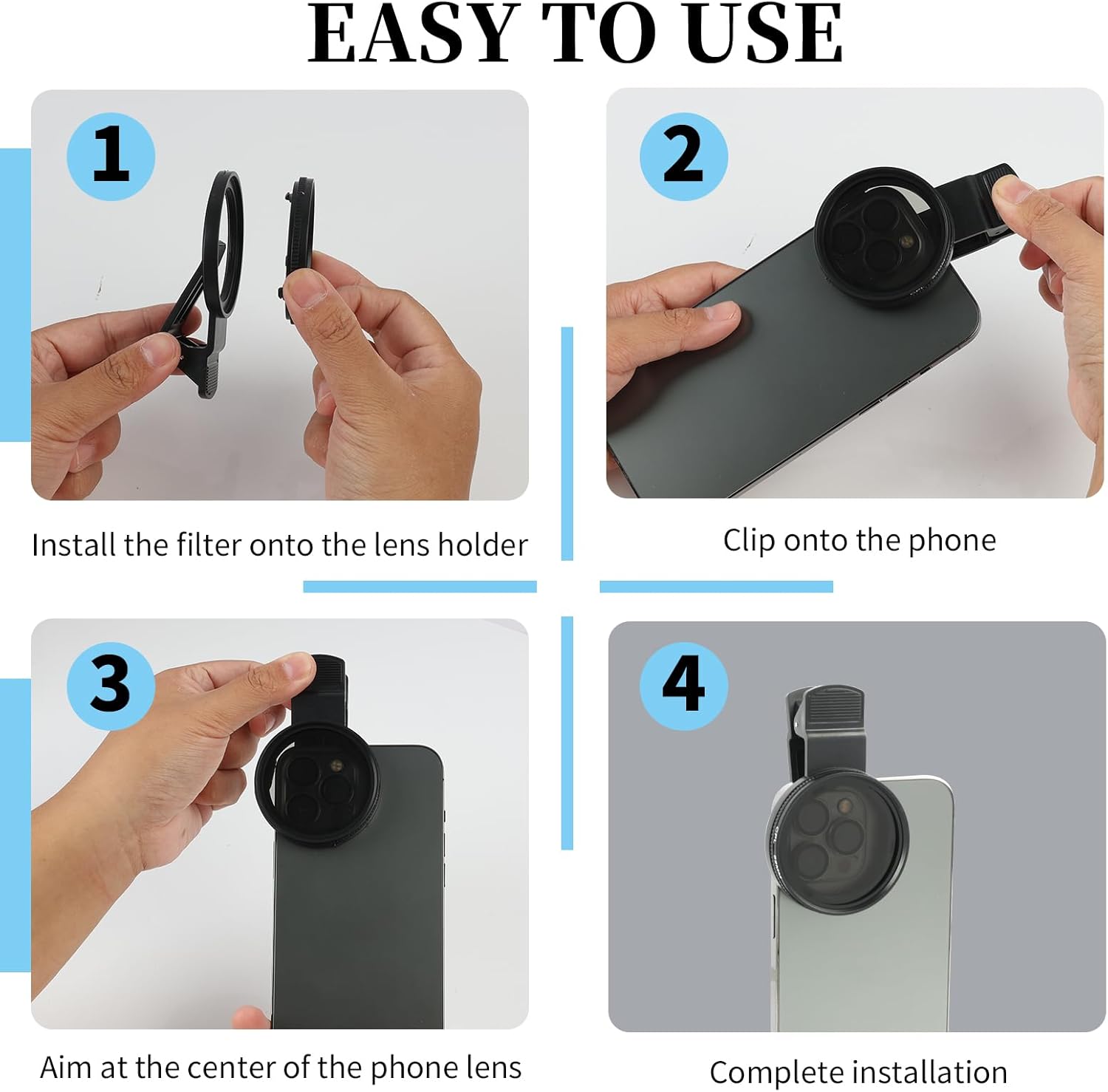 EASY TO USE

1

Install the filter onto the lens holder

2

Clip onto the phone

3

Aim at the center of the phone lens

4

Complete installation