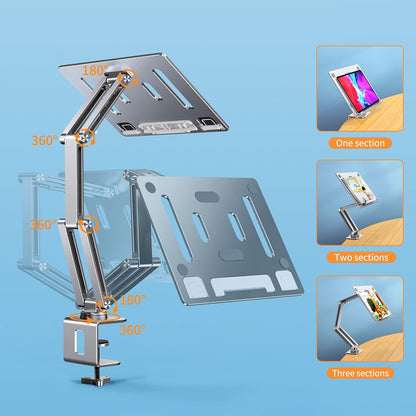 180°

360°

360°

180°

360°

One section

Two sections

Three sections